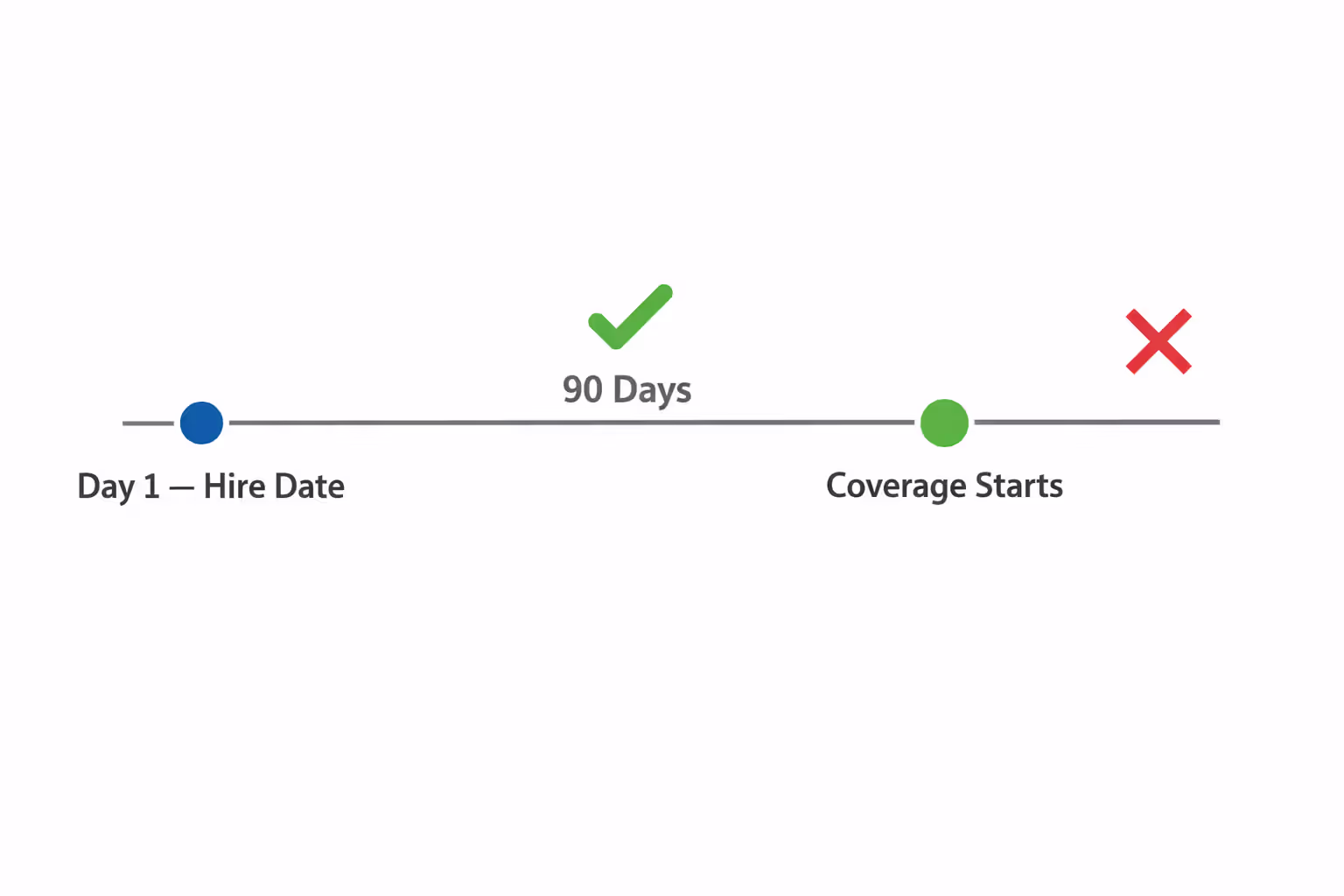 90 Days

Day 1 — Hire Date

Coverage Starts