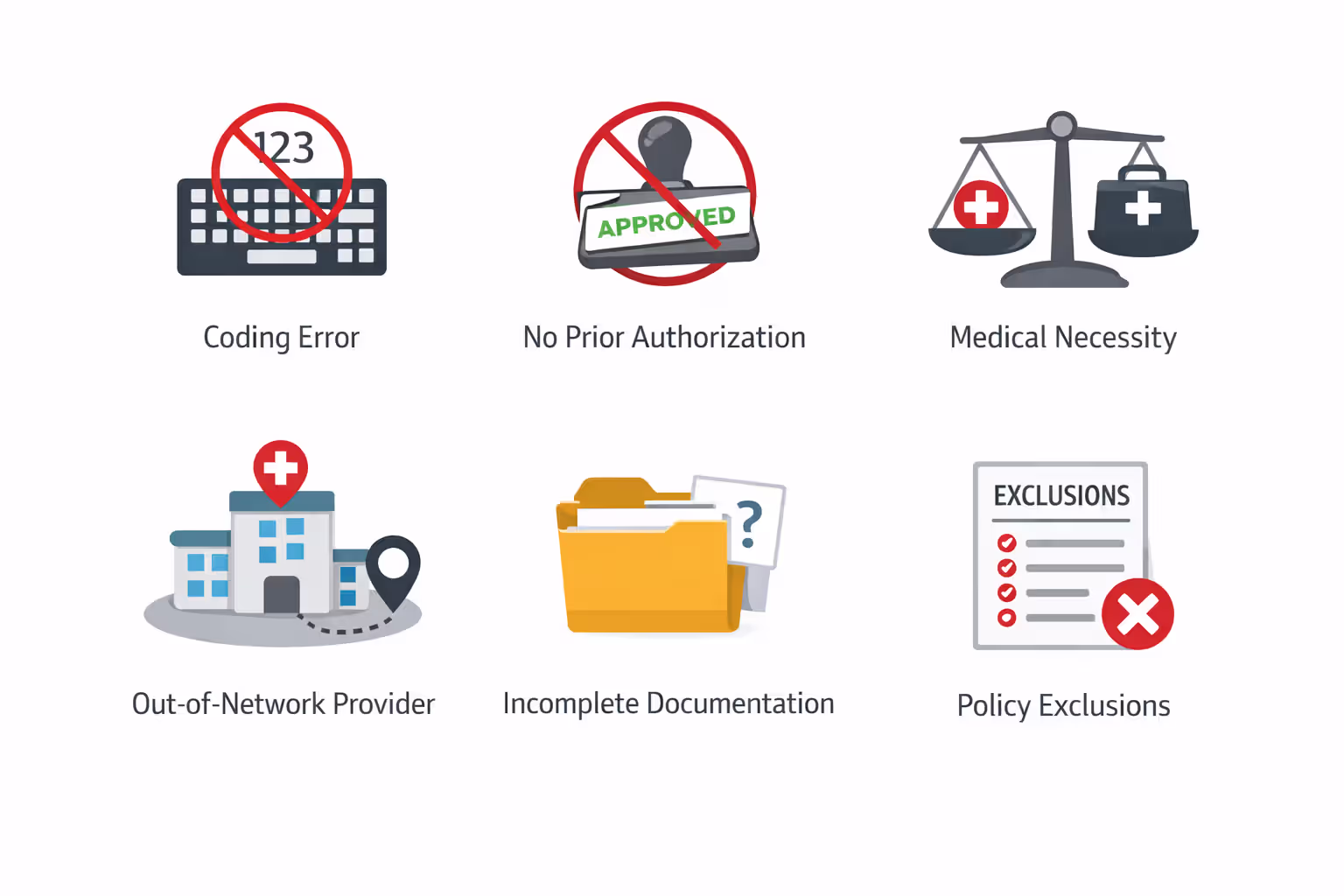 123

Coding Error

APPROVED

No Prior Authorization

Medical Necessity

Out-of-Network Provider

?

Incomplete Documentation

EXCLUSIONS

Policy Exclusions